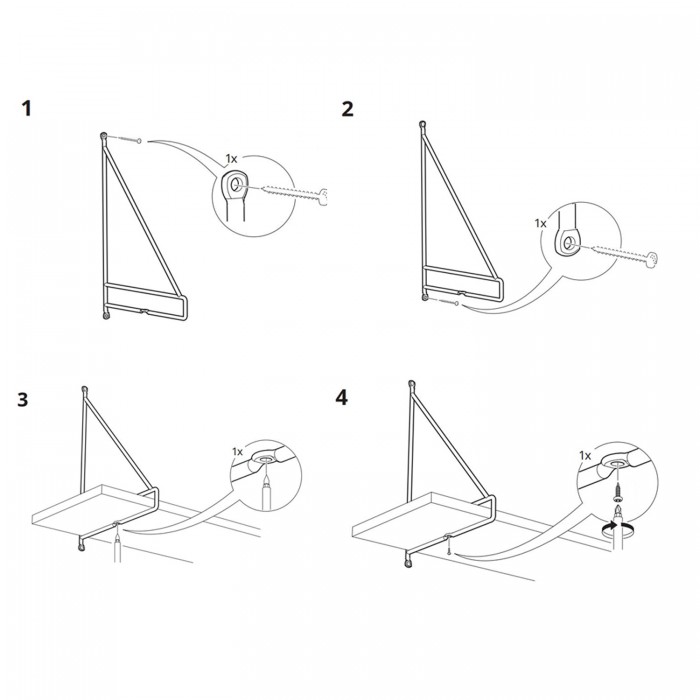 1

1x

2

1x

3

1x

4

1x