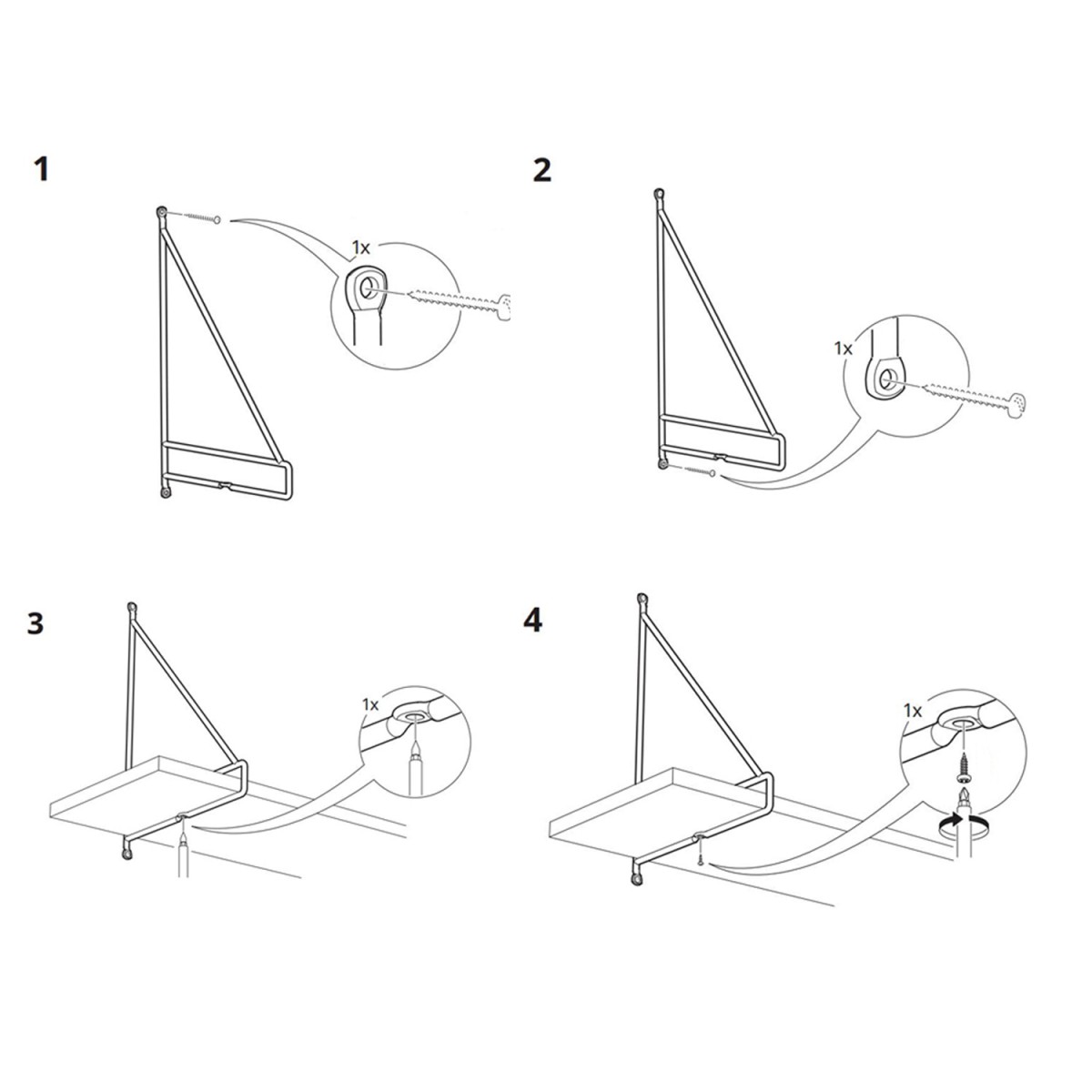 1

1x

2

1x

3

1x

4

1x