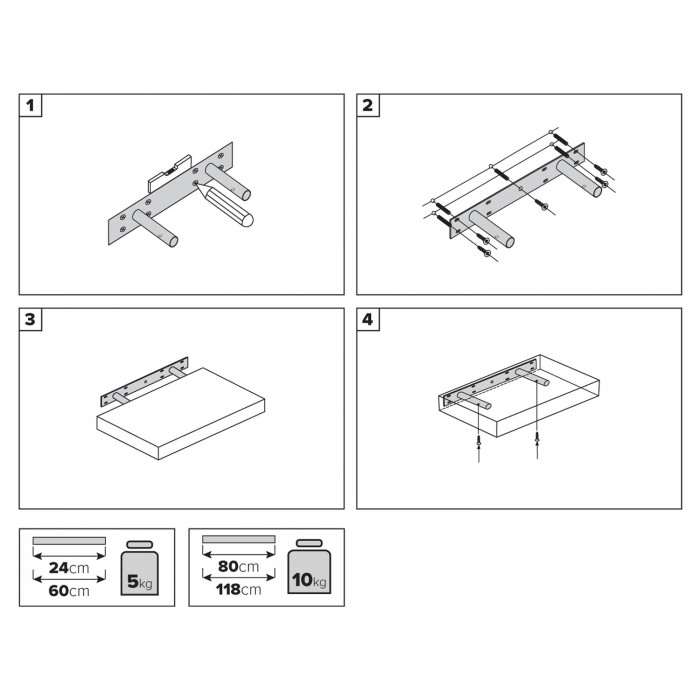 1

2

3

4

24cm
60cm
5kg

80cm
118cm
10kg