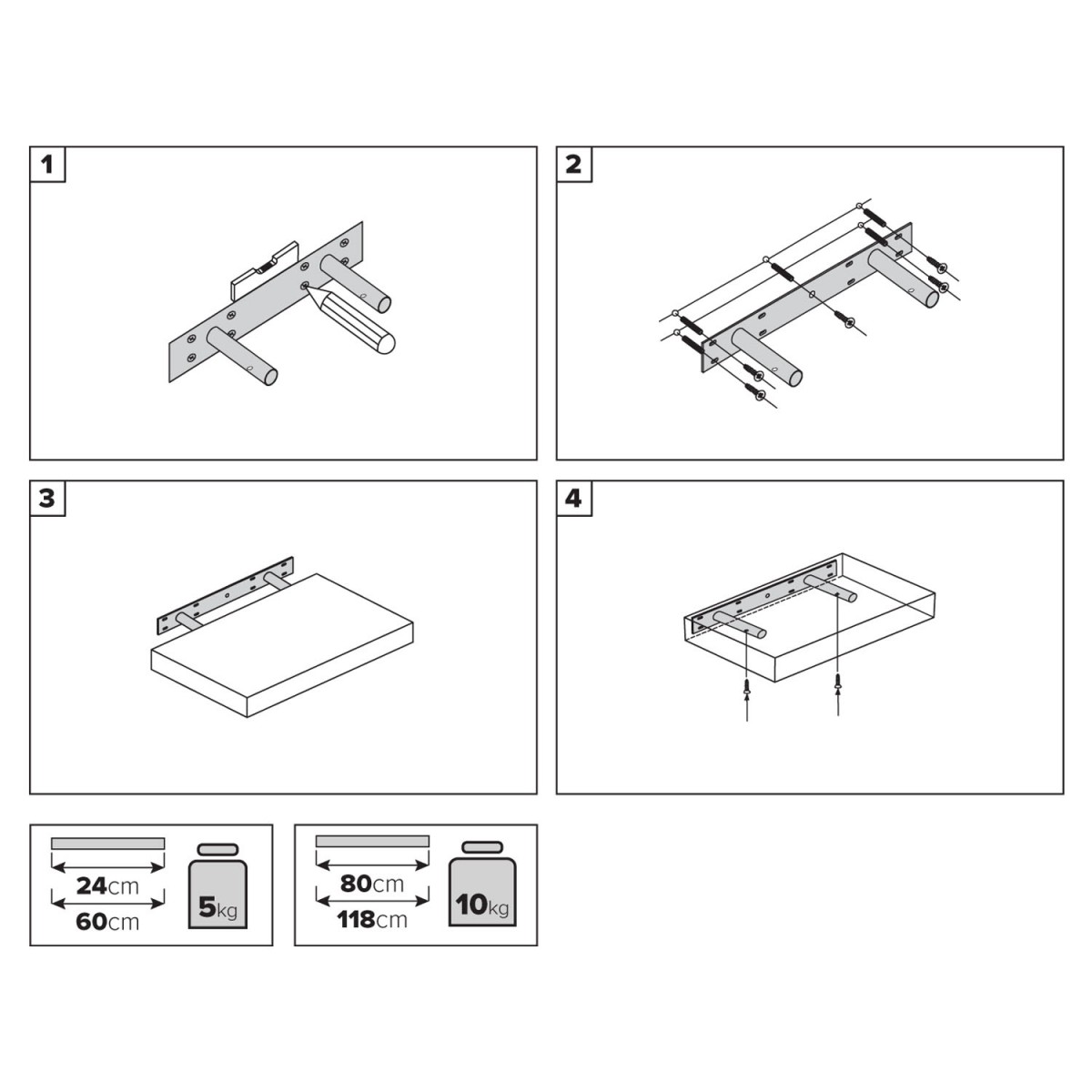 1

2

3

4

24cm
60cm
5kg

80cm
118cm
10kg